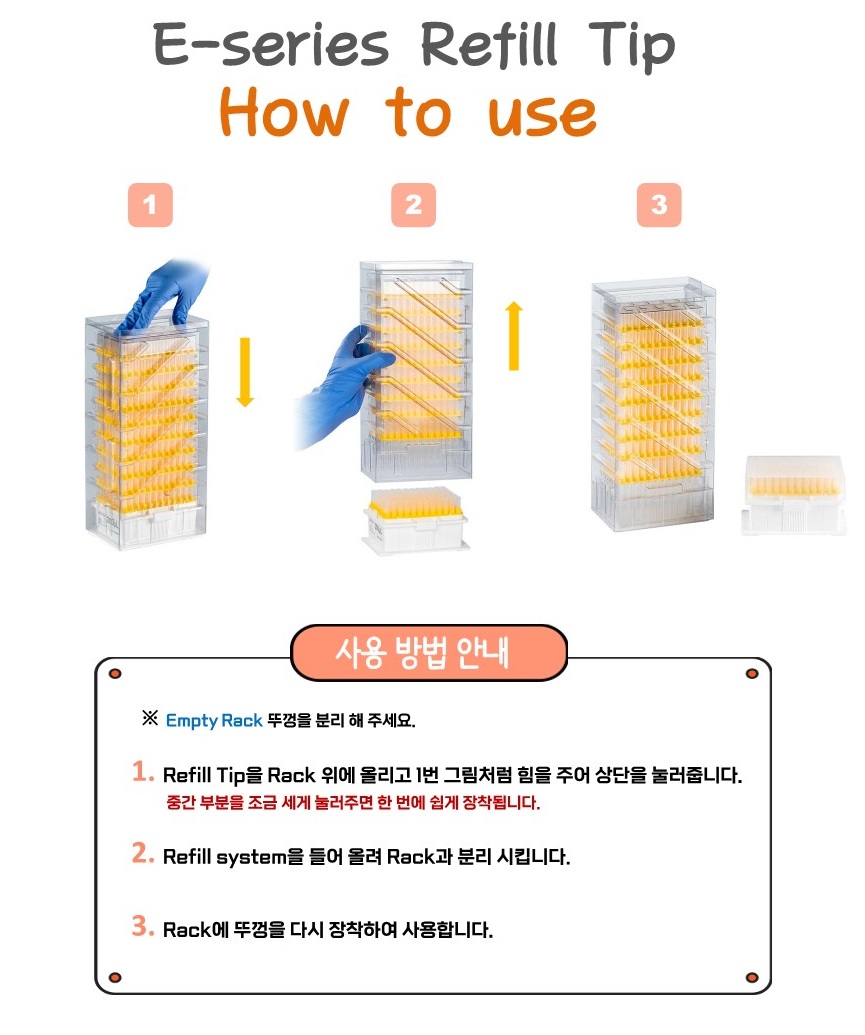 E-series Refill Tip
How to use

1

2

3

사용 방법 안내

※ Empty Rack 뚜껑을 분리 해 주세요.

1. Refill Tip을 Rack 위에 올리고 1번 그림처럼 힘을 주어 상단을 눌러줍니다.
중간 부분을 조금 세게 눌러주면 한 번에 쉽게 장착됩니다.

2. Refill system을 들어 올려 Rack과 분리 시킵니다.

3. Rack에 뚜껑을 다시 장착하여 사용합니다.